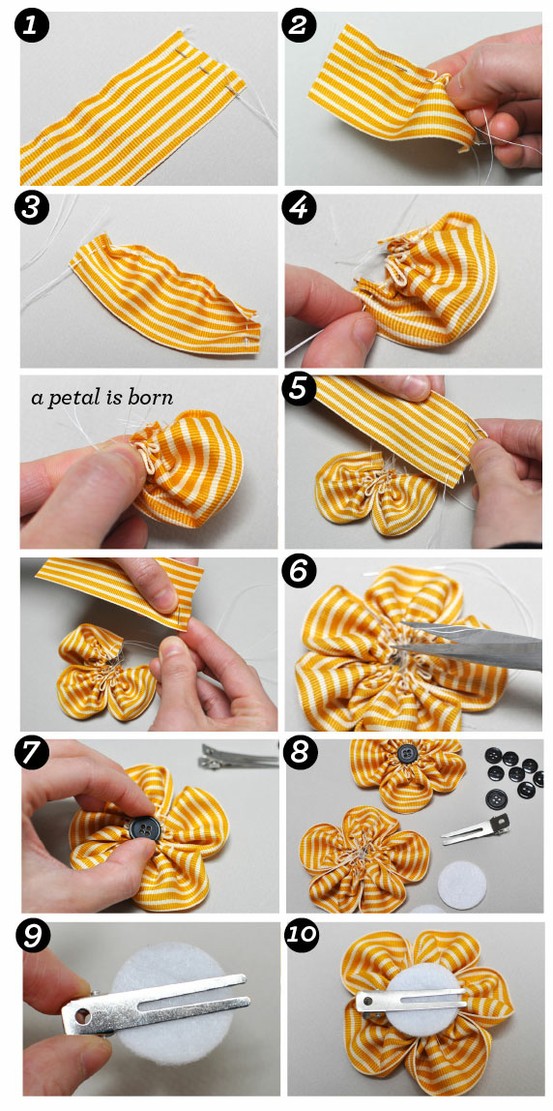 1

2

3

4

a petal is born

5

6

7

8

9

10